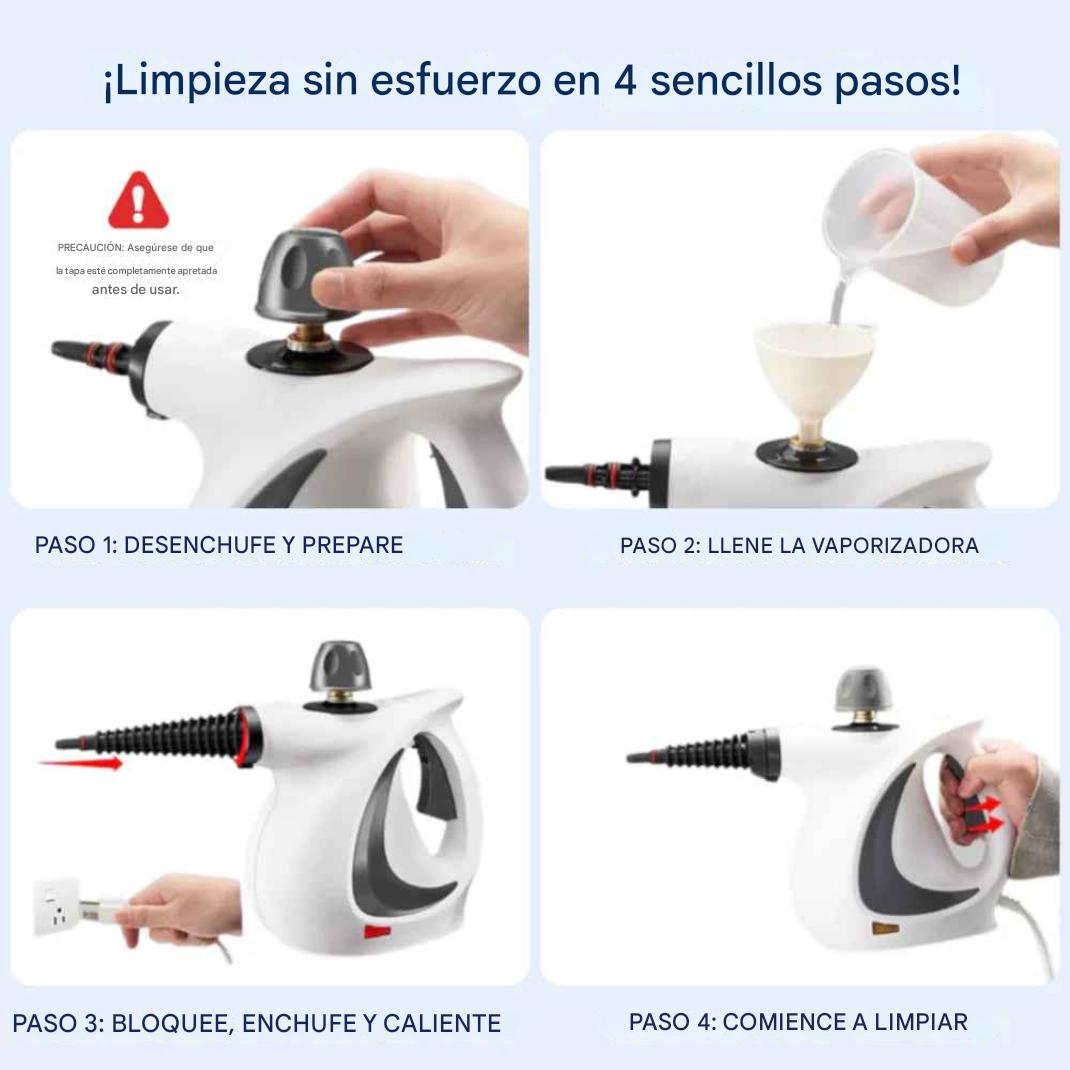 ¡Limpieza sin esfuerzo en 4 sencillos pasos!

PRECAUCIÓN: Asegúrese de que la tapa esté completamente apretada antes de usar.

PASO 1: DESENCHUFE Y PREPARE

PASO 2: LLENE LA VAPORIZADORA

PASO 3: BLOQUEE, ENCHUFE Y CALIENTE

PASO 4: COMIENCE A LIMPIAR