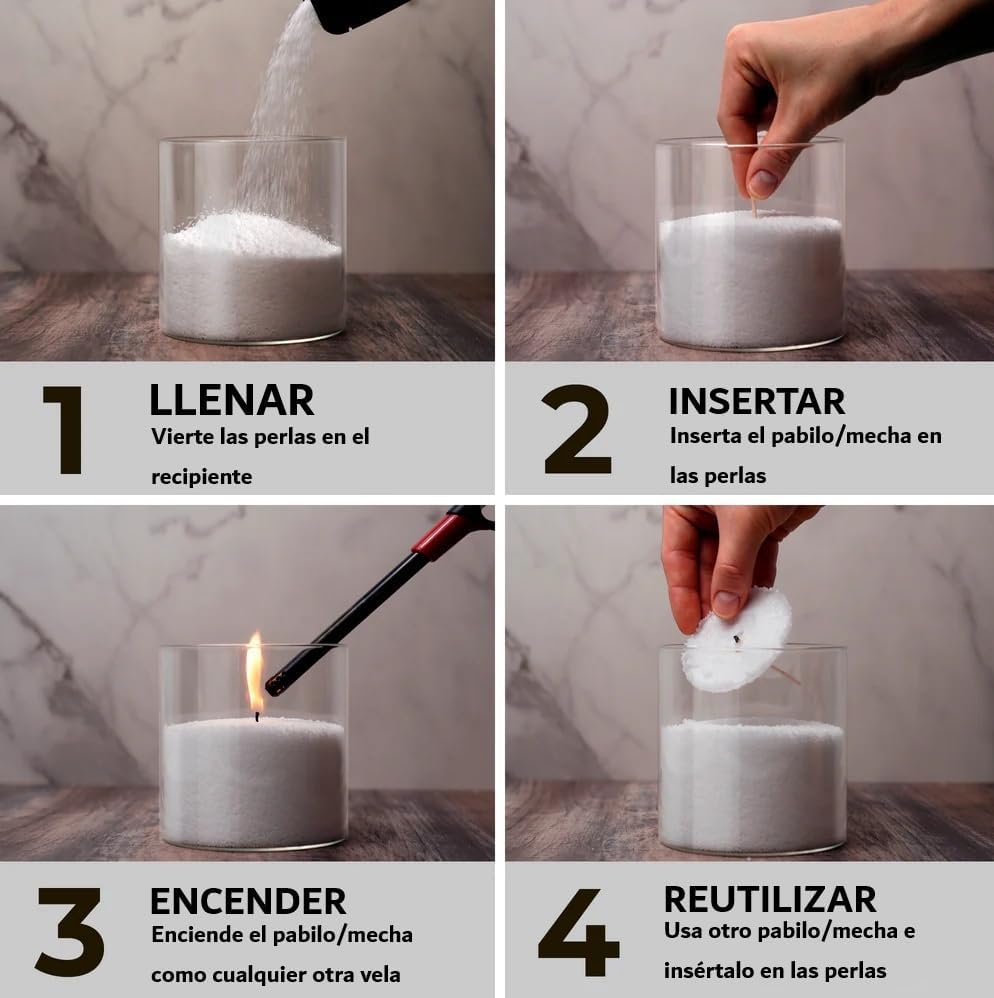 1
LLENAR
Vierte las perlas en el recipiente

2
INSERTAR
Inserta el pabilo/mecha en las perlas

3
ENCENDER
Enciende el pabilo/mecha como cualquier otra vela

4
REUTILIZAR
Usa otro pabilo/mecha e insértalo en las perlas